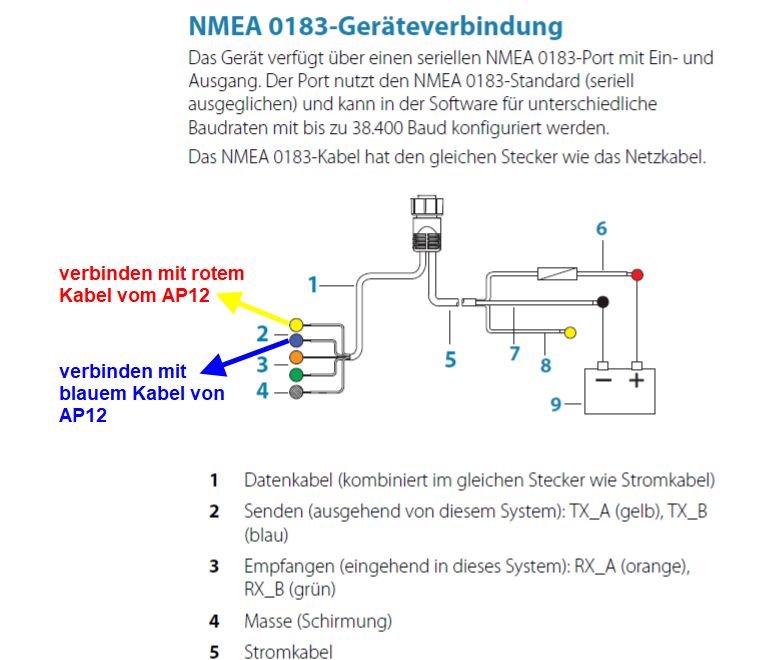 NMEA 0183-Geräteverbindung

Das Gerät verfügt über einen seriellen NMEA 0183-Port mit Ein- und Ausgang. Der Port nutzt den NMEA 0183-Standard (seriell ausgeglichen) und kann in der Software für unterschiedliche Baudraten mit bis zu 38.400 Baud konfiguriert werden.

Das NMEA 0183-Kabel hat den gleichen Stecker wie das Netzkabel.

verbinden mit rotem Kabel vom AP12

verbinden mit blauem Kabel von AP12

1
2
3
4
5
6
7
8
9
−
+

1 Datenkabel (kombiniert im gleichen Stecker wie Stromkabel)

2 Senden (ausgehend von diesem System): TX_A (gelb), TX_B (blau)

3 Empfangen (eingehend in dieses System): RX_A (orange), RX_B (grün)

4 Masse (Schirmung)

5 Stromkabel